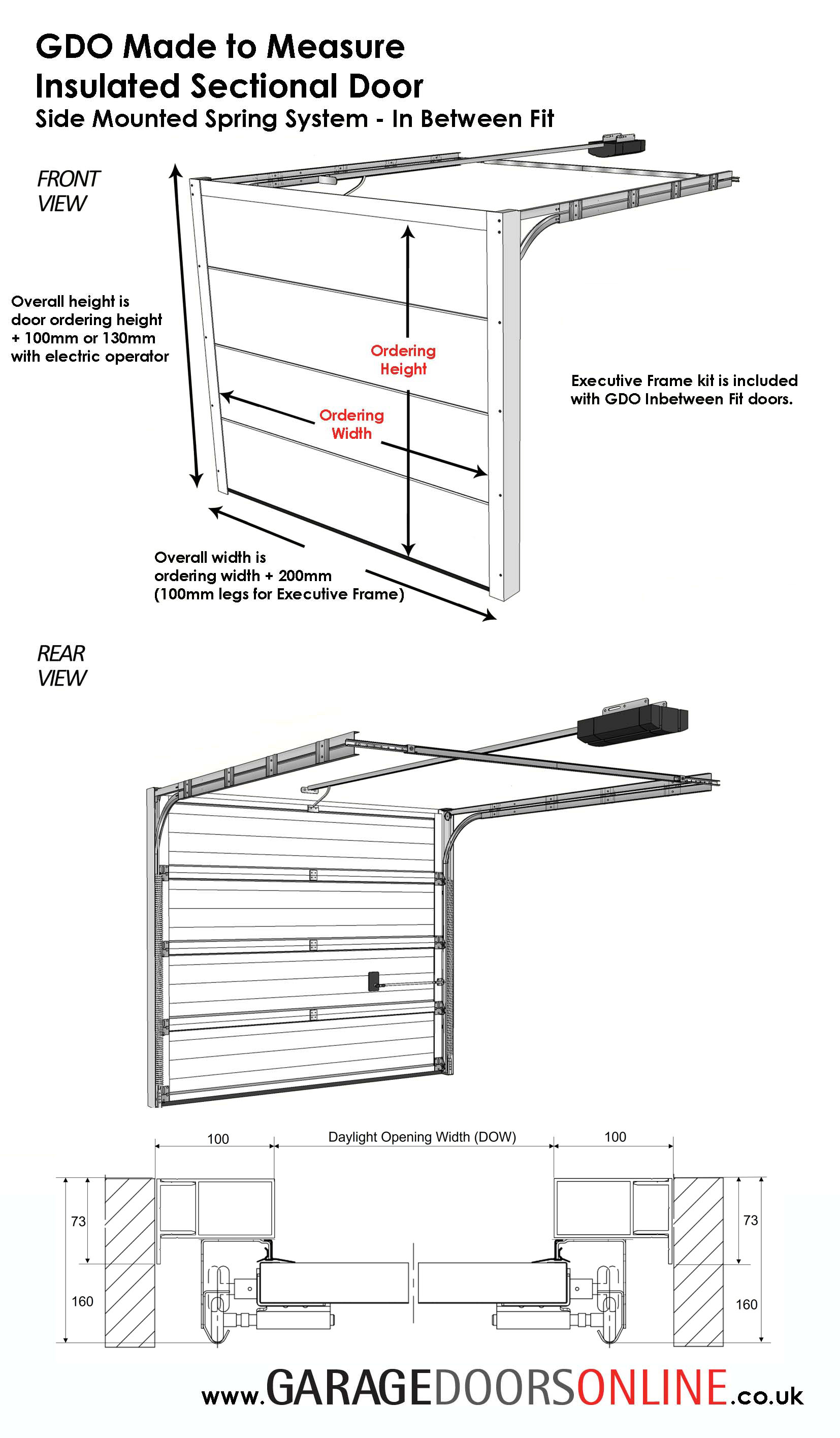 GDO Made to Measure
Insulated Sectional Door
Side Mounted Spring System - In Between Fit

FRONT VIEW

Overall height is door ordering height + 100mm or 130mm with electric operator

Ordering Height

Ordering Width

Executive Frame kit is included with GDO Inbetween Fit doors.

Overall width is ordering width + 200mm (100mm legs for Executive Frame)

REAR VIEW

100

Daylight Opening Width (DOW)

100

73

160

73

160

www.GARAGEDOORSONLINE.co.uk